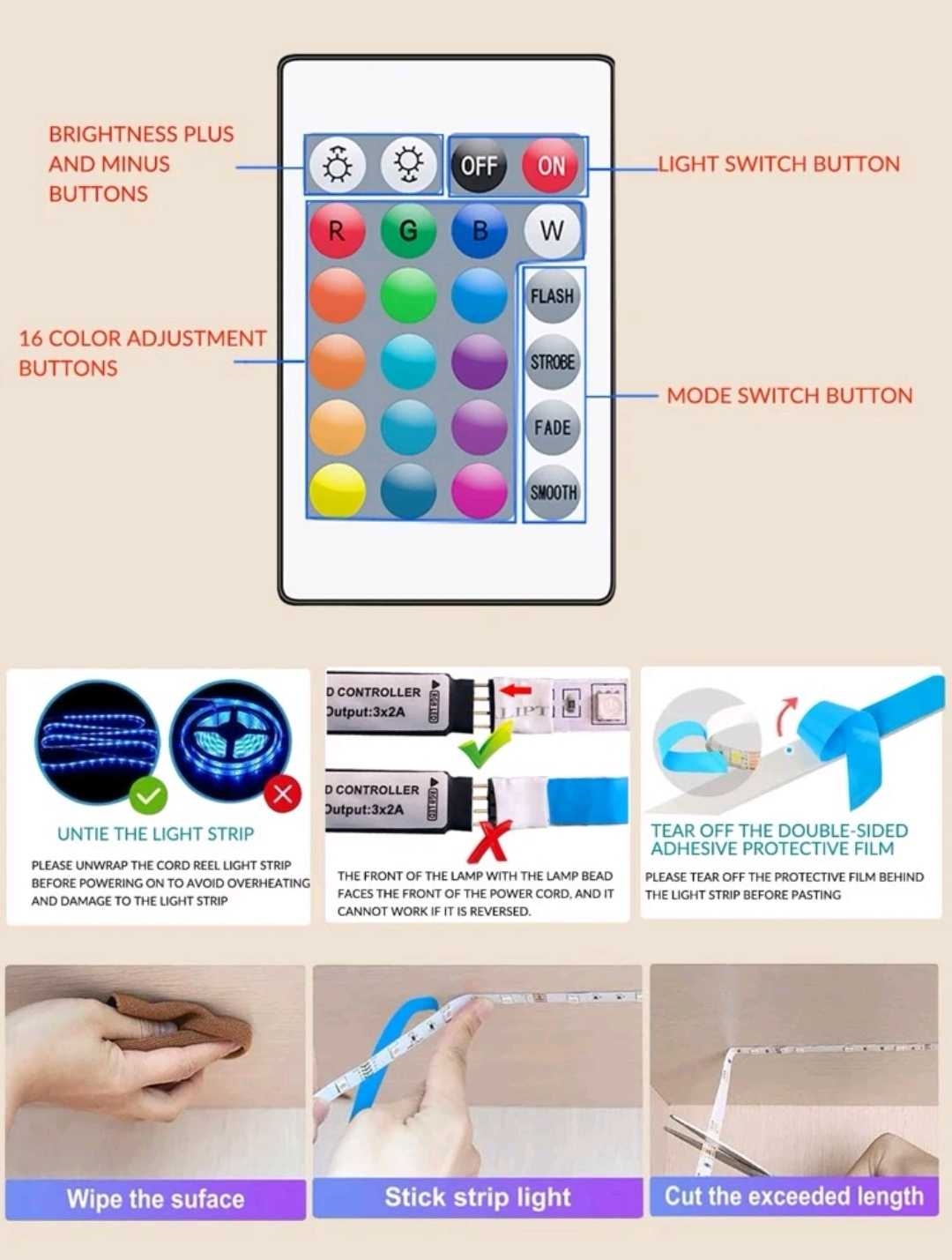 BRIGHTNESS PLUS AND MINUS BUTTONS

OFF ON

LIGHT SWITCH BUTTON

R G B W

FLASH

STROBE

FADE

SMOOTH

16 COLOR ADJUSTMENT BUTTONS

MODE SWITCH BUTTON

UNTIE THE LIGHT STRIP

PLEASE UNWRAP THE CORD REEL LIGHT STRIP BEFORE POWERING ON TO AVOID OVERHEATING AND DAMAGE TO THE LIGHT STRIP

D CONTROLLER
Output:3x2A

D CONTROLLER
Output:3x2A

THE FRONT OF THE LAMP WITH THE LAMP BEAD FACES THE FRONT OF THE POWER CORD, AND IT CANNOT WORK IF IT IS REVERSED.

TEAR OFF THE DOUBLE-SIDED ADHESIVE PROTECTIVE FILM

PLEASE TEAR OFF THE PROTECTIVE FILM BEHIND THE LIGHT STRIP BEFORE PASTING

Wipe the suface

Stick strip light

Cut the exceeded length